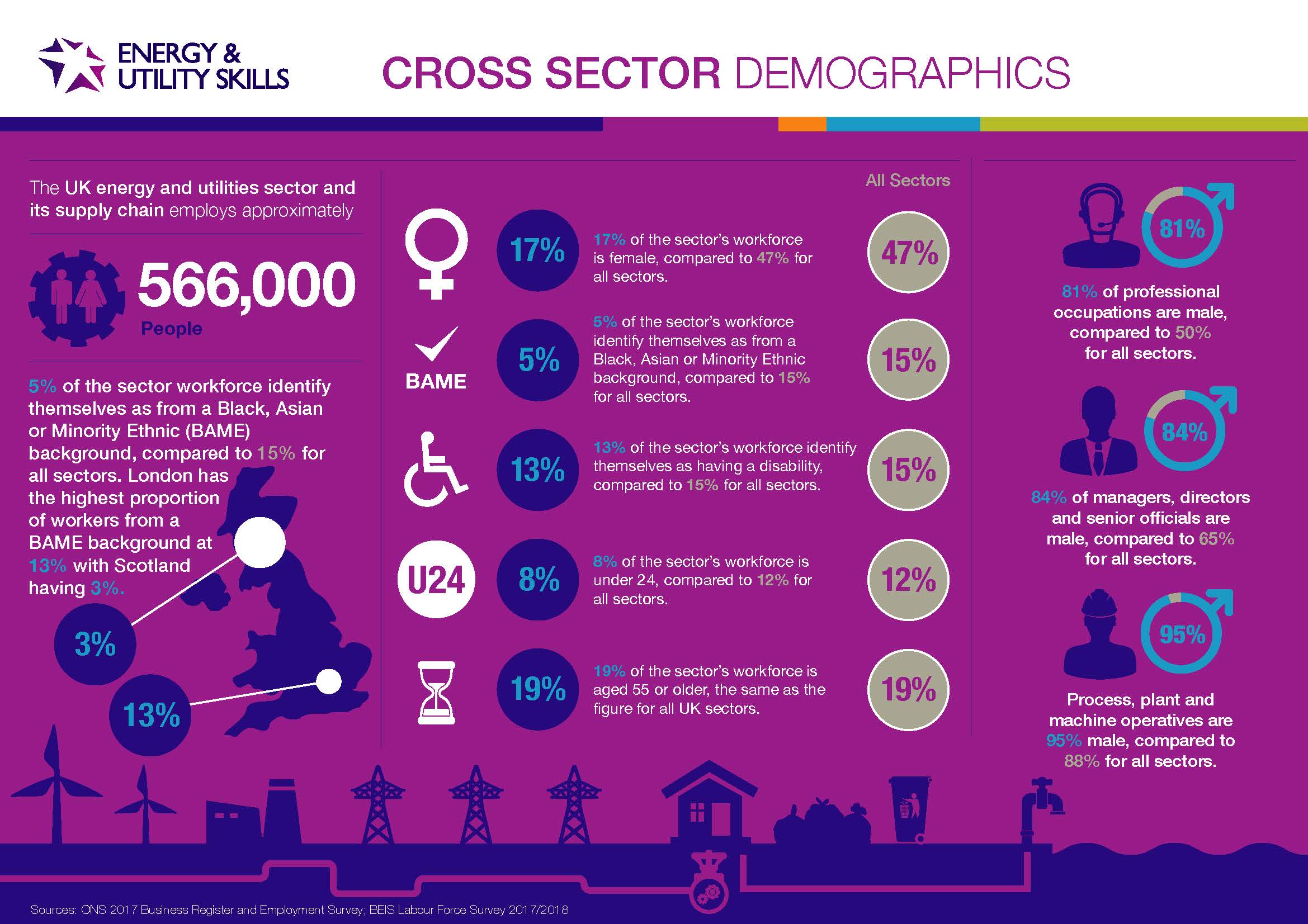 ENERGY & UTILITY SKILLS

CROSS SECTOR DEMOGRAPHICS

The UK energy and utilities sector and its supply chain employs approximately

566,000
People

5% of the sector workforce identify themselves as from a Black, Asian or Minority Ethnic (BAME) background, compared to 15% for all sectors. London has the highest proportion of workers from a BAME background at 13% with Scotland having 3%.

3%

13%

All Sectors

17%

17% of the sector's workforce is female, compared to 47% for all sectors.

47%

BAME

5%

5% of the sector's workforce identify themselves as from a Black, Asian or Minority Ethnic background, compared to 15% for all sectors.

15%

13%

13% of the sector's workforce identify themselves as having a disability, compared to 15% for all sectors.

15%

U24

8%

8% of the sector's workforce is under 24, compared to 12% for all sectors.

12%

19%

19% of the sector's workforce is aged 55 or older, the same as the figure for all UK sectors.

19%

81%

81% of professional occupations are male, compared to 50% for all sectors.

84%

84% of managers, directors and senior officials are male, compared to 65% for all sectors.

95%

Process, plant and machine operatives are 95% male, compared to 88% for all sectors.

Sources: ONS 2017 Business Register and Employment Survey; BEIS Labour Force Survey 2017/2018